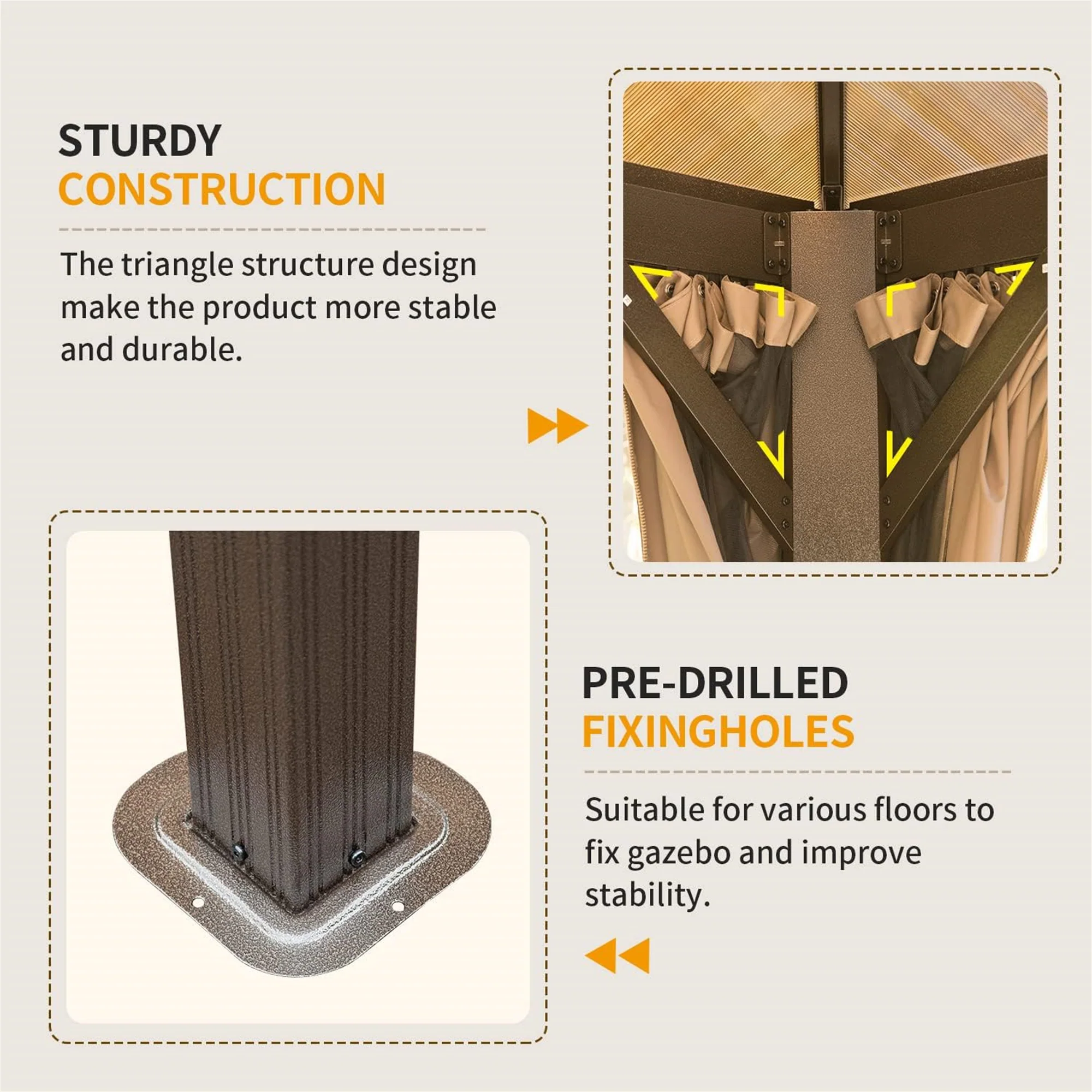 STURDY
CONSTRUCTION

The triangle structure design make the product more stable and durable.

PRE-DRILLED
FIXINGHOLES

Suitable for various floors to fix gazebo and improve stability.